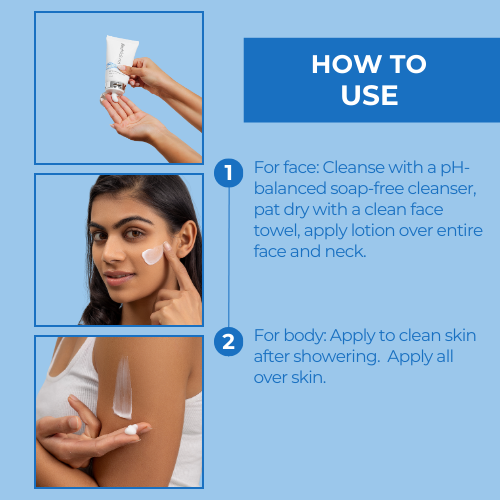 HOW TO USE

1 For face: Cleanse with a pH-balanced soap-free cleanser, pat dry with a clean face towel, apply lotion over entire face and neck.

2 For body: Apply to clean skin after showering.  Apply all over skin.