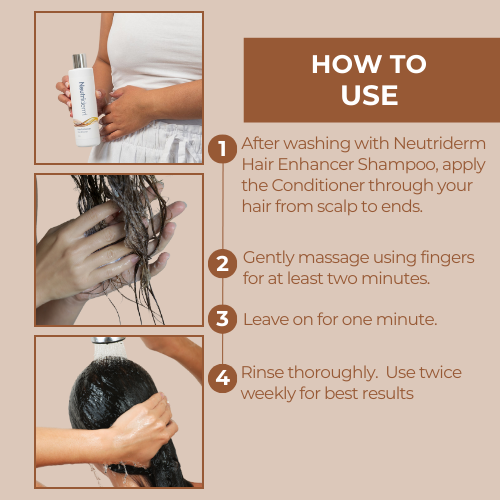 Neutriderm

HOW TO USE

1 After washing with Neutriderm Hair Enhancer Shampoo, apply the Conditioner through your hair from scalp to ends.

2 Gently massage using fingers for at least two minutes.

3 Leave on for one minute.

4 Rinse thoroughly. Use twice weekly for best results